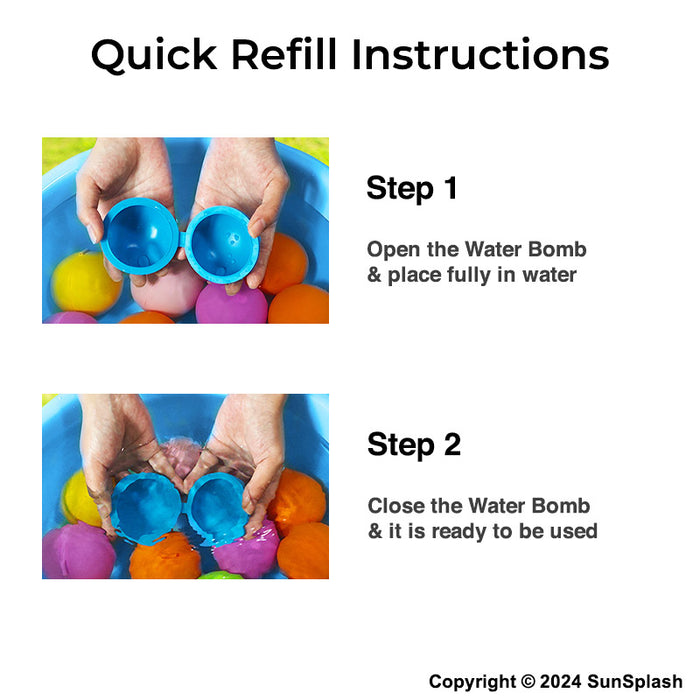 Quick Refill Instructions

Step 1

Open the Water Bomb & place fully in water

Step 2

Close the Water Bomb & it is ready to be used

Copyright © 2024 SunSplash